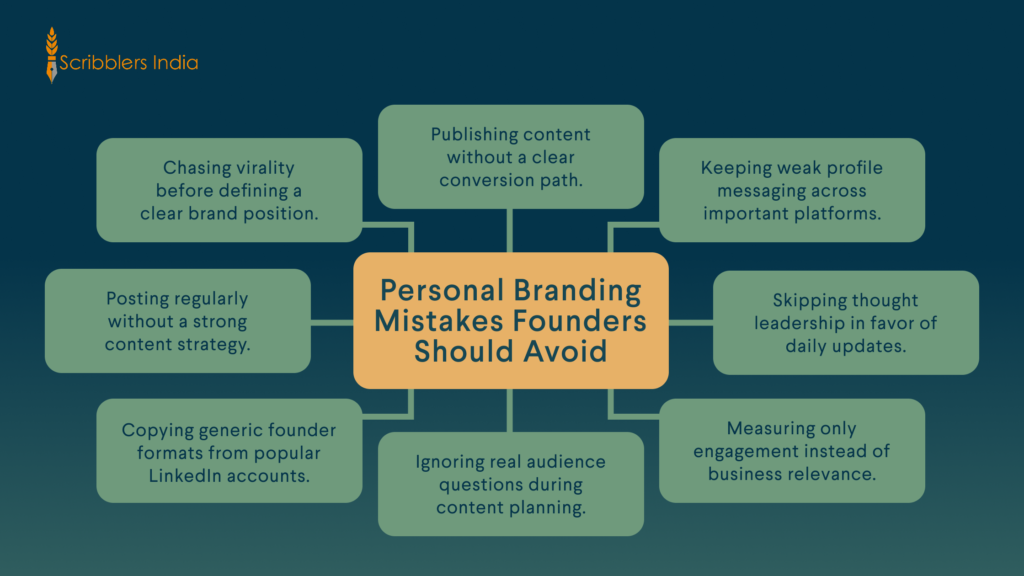 Scribblers India

Personal Branding Mistakes Founders Should Avoid

Chasing virality before defining a clear brand position.

Publishing content without a clear conversion path.

Keeping weak profile messaging across important platforms.

Posting regularly without a strong content strategy.

Skipping thought leadership in favor of daily updates.

Copying generic founder formats from popular LinkedIn accounts.

Ignoring real audience questions during content planning.

Measuring only engagement instead of business relevance.